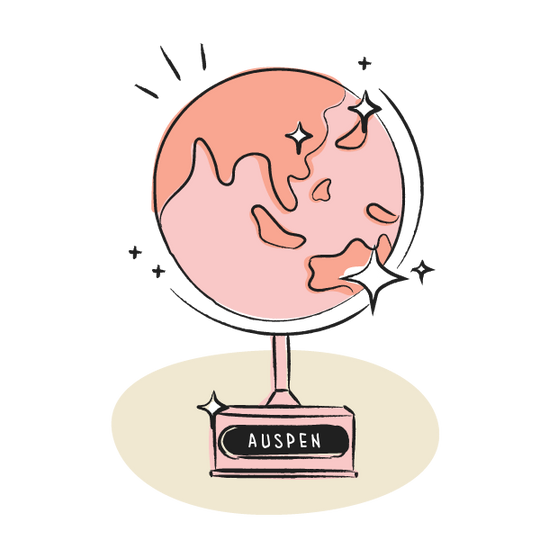 AUSPEN